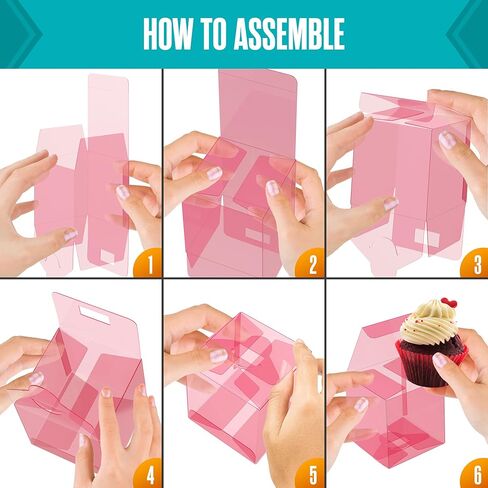 HOW TO ASSEMBLE

1

2

3

4

5

6