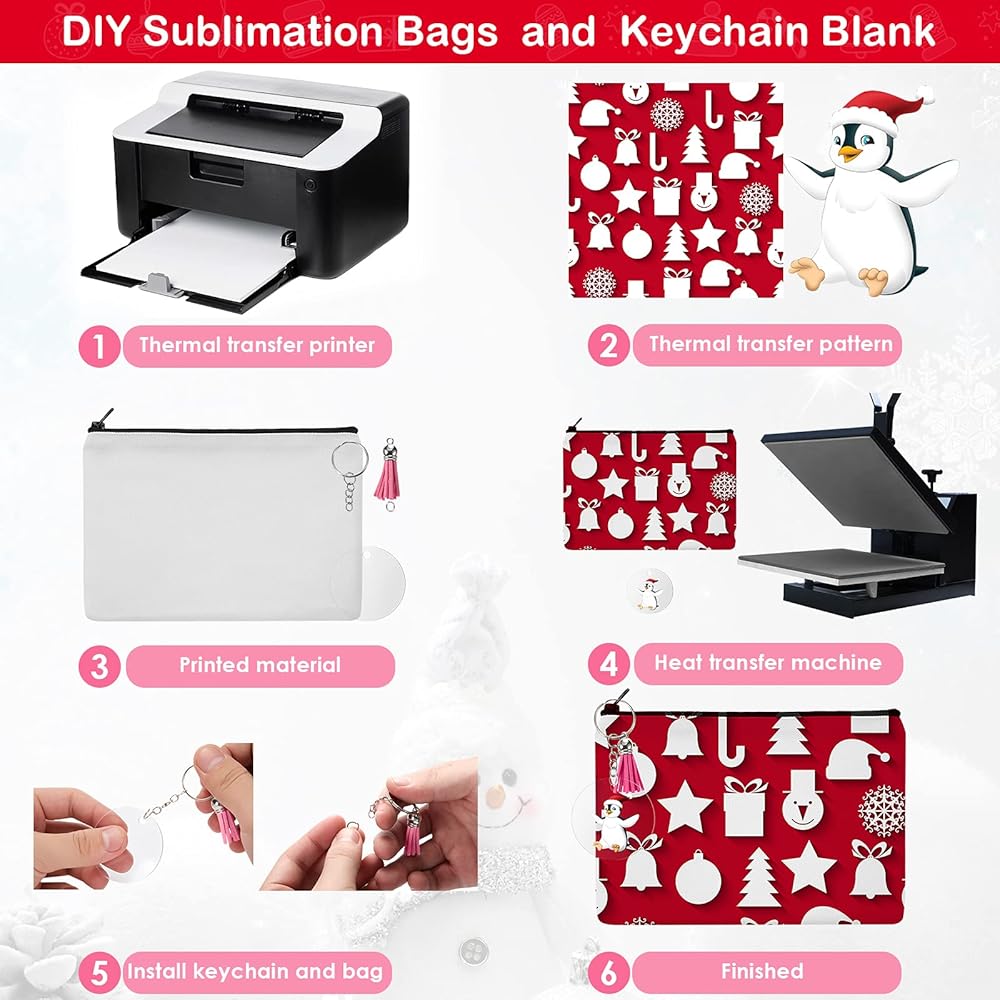 DIY Sublimation Bags and Keychain Blank

1 Thermal transfer printer

2 Thermal transfer pattern

3 Printed material

4 Heat transfer machine

5 Install keychain and bag

6 Finished