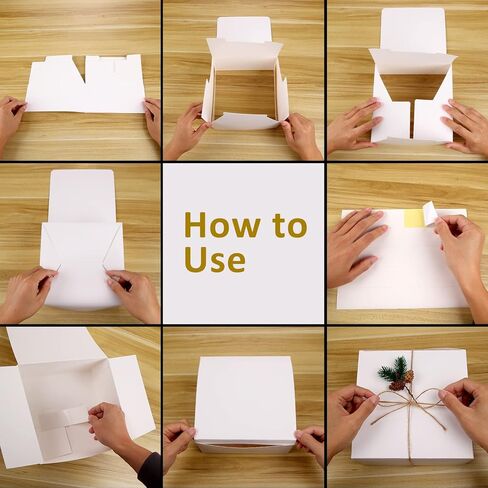 How to Use