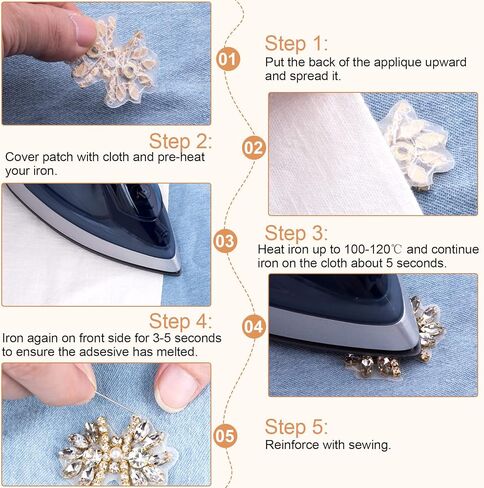 01

Step 1:
Put the back of the applique upward and spread it.

Step 2:
Cover patch with cloth and pre-heat your iron.

02

03

Step 3:
Heat iron up to 100-120℃ and continue iron on the cloth about 5 seconds.

Step 4:
Iron again on front side for 3-5 seconds to ensure the adsesive has melted.

04

05

Step 5:
Reinforce with sewing.