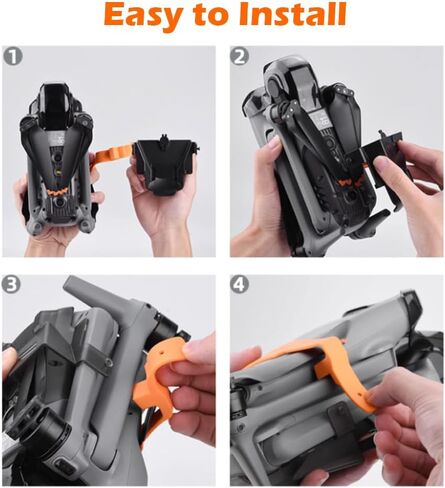 Easy to Install

1

2

3

4