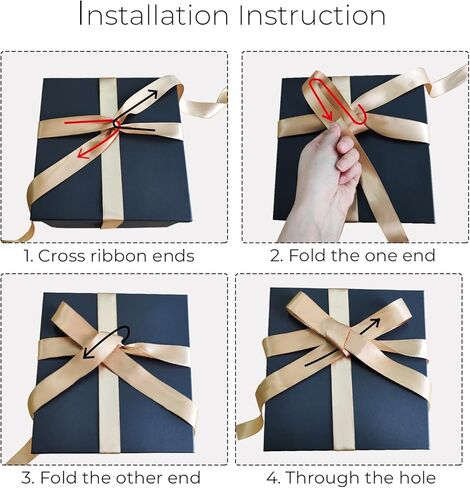 Installation Instruction

1. Cross ribbon ends

2. Fold the one end

3. Fold the other end

4. Through the hole