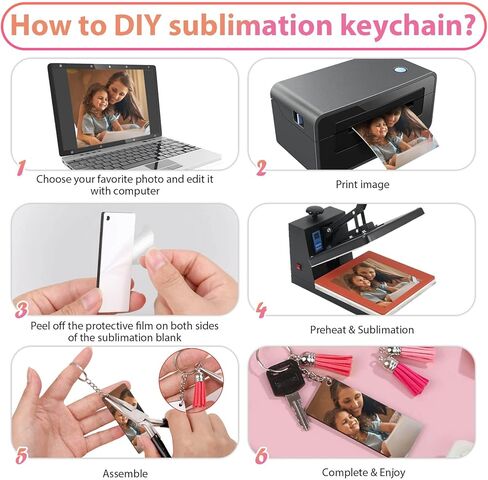 How to DIY sublimation keychain?

1
Choose your favorite photo and edit it with computer

2
Print image

3
Peel off the protective film on both sides of the sublimation blank

4
Preheat & Sublimation

5
Assemble

6
Complete & Enjoy