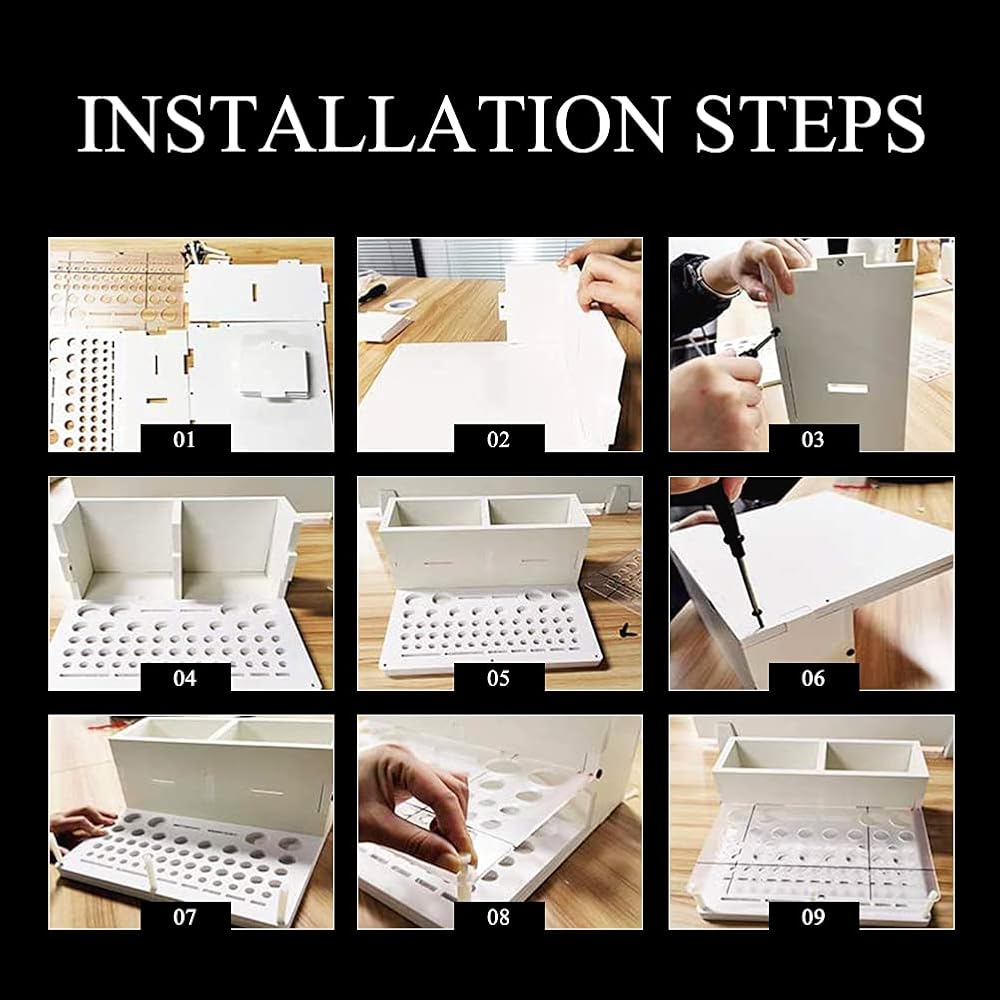 INSTALLATION STEPS

01

02

03

04

05

06

07

08

09