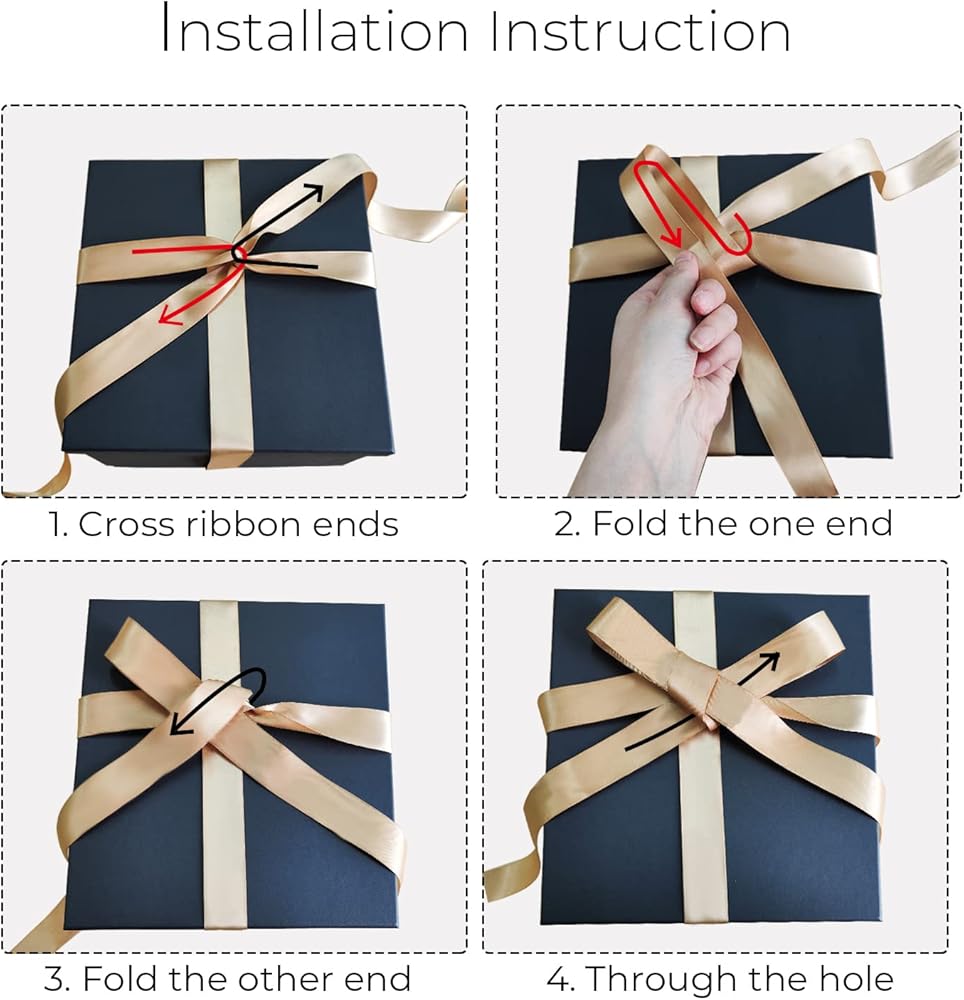 Installation Instruction

1. Cross ribbon ends

2. Fold the one end

3. Fold the other end

4. Through the hole