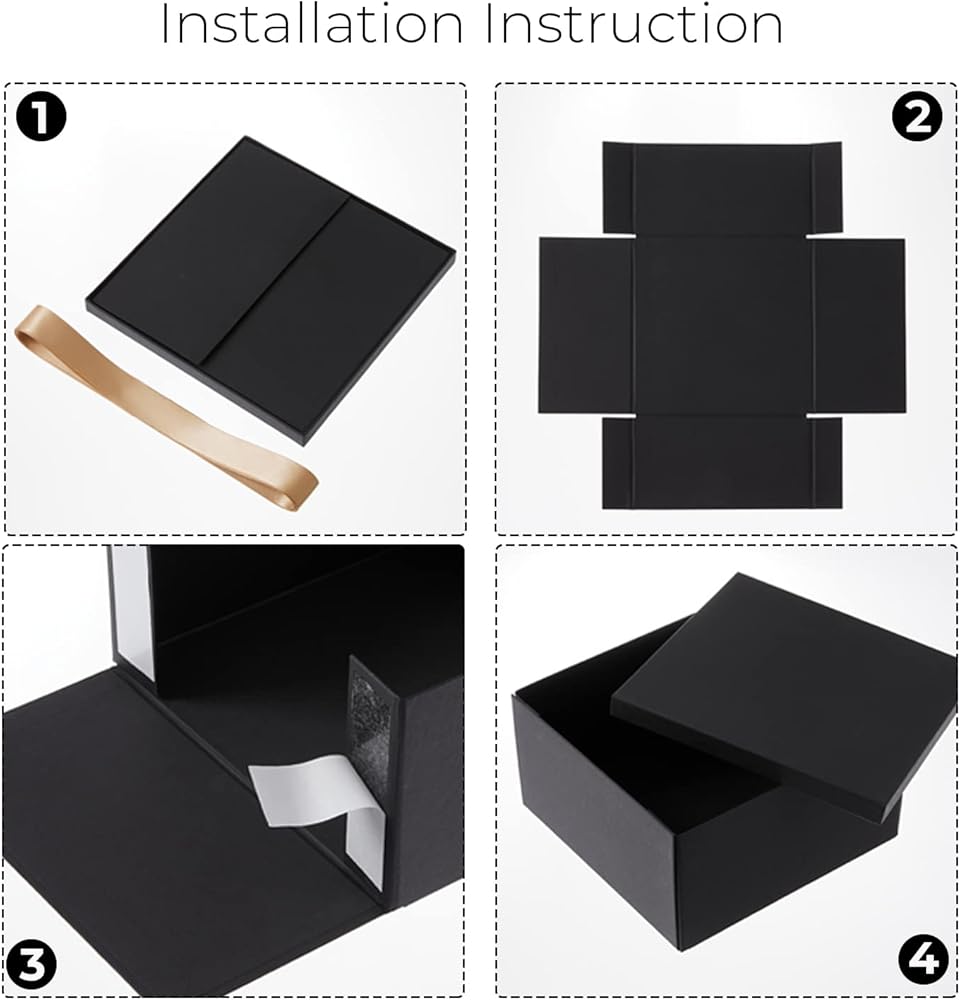 Installation Instruction

1

2

3

4