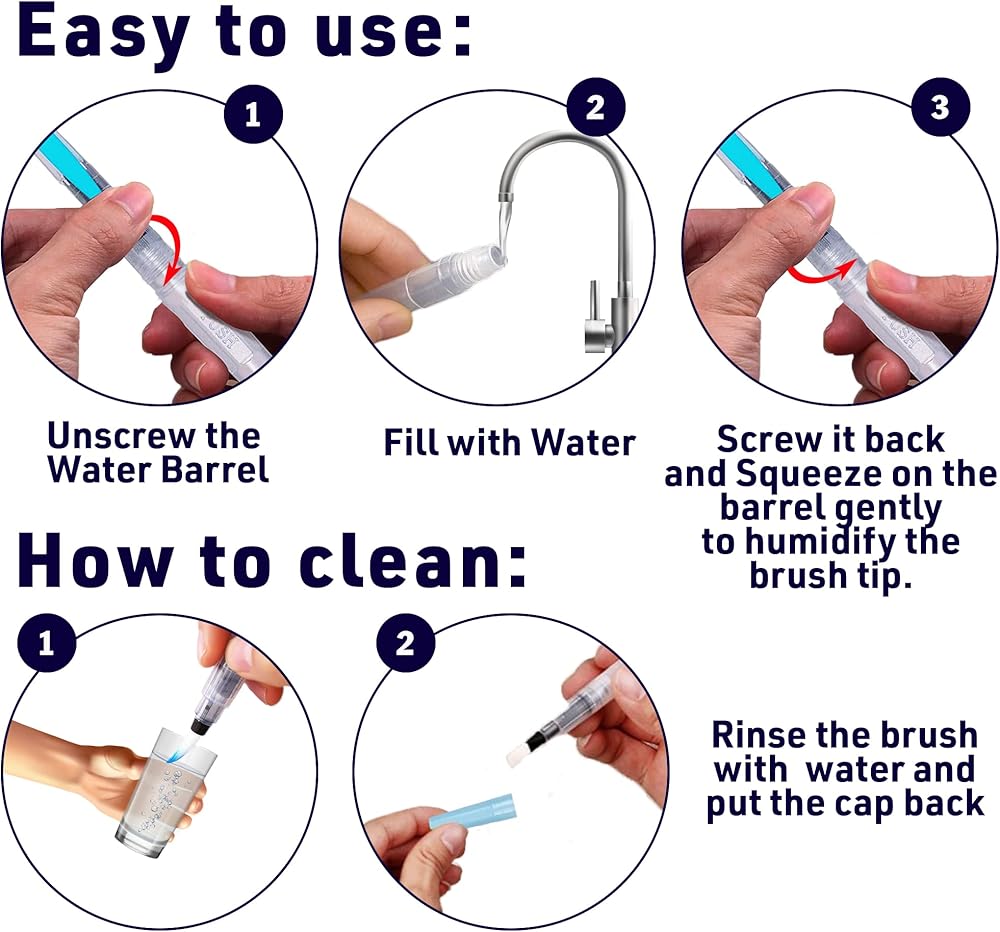 Easy to use:

1

2

3

Unscrew the Water Barrel

Fill with Water

Screw it back and Squeeze on the barrel gently to humidify the brush tip.

How to clean:

1

2

Rinse the brush with water and put the cap back