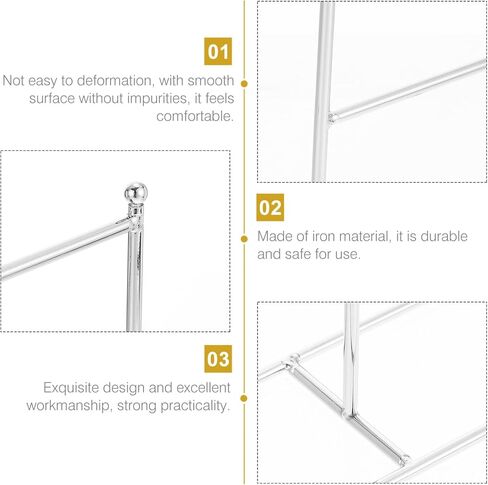 01

Not easy to deformation, with smooth surface without impurities, it feels comfortable.

02

Made of iron material, it is durable and safe for use.

03

Exquisite design and excellent workmanship, strong practicality.