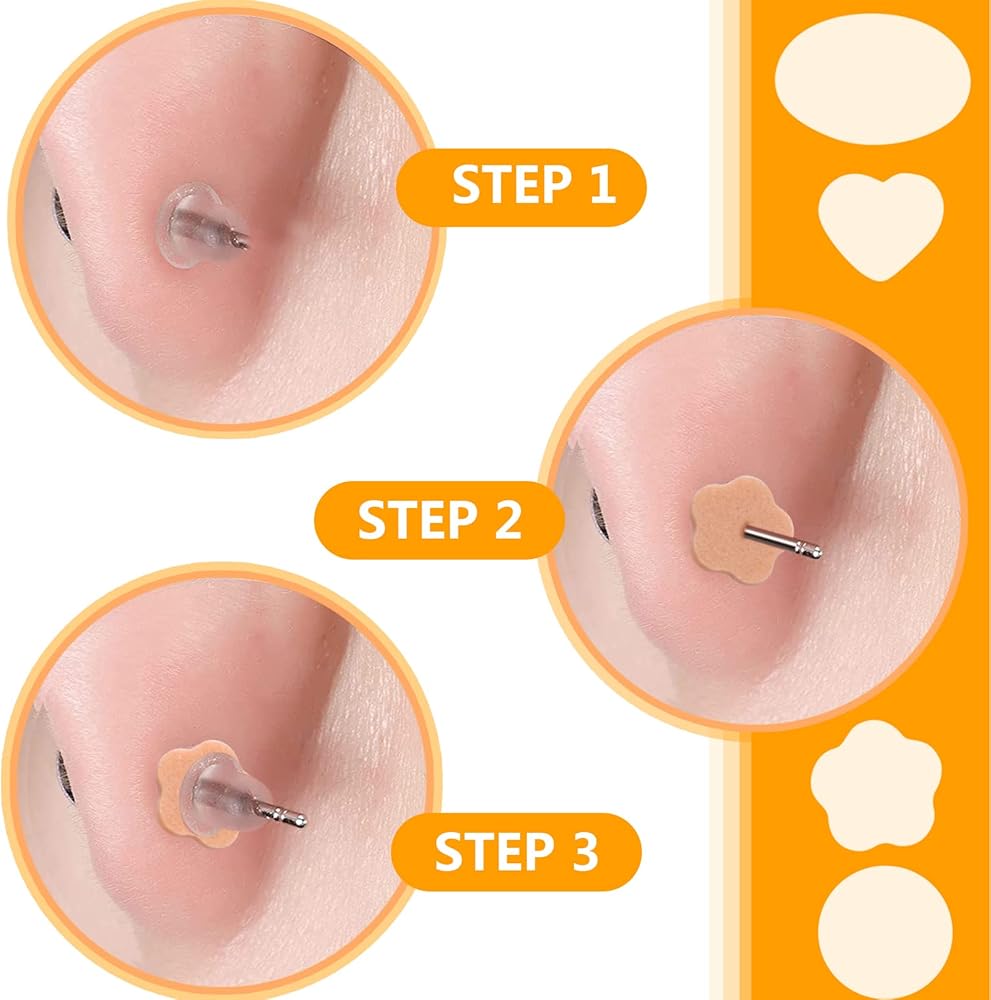 STEP 1

STEP 2

STEP 3