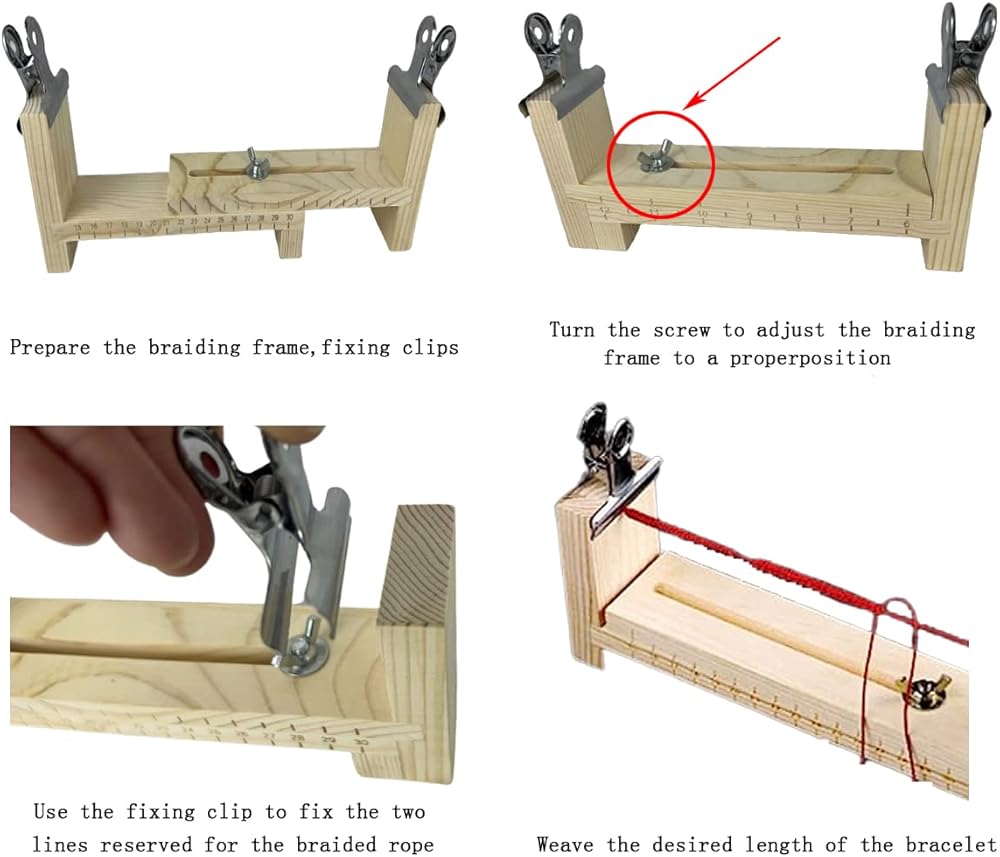 Prepare the braiding frame,fixing clips

Turn the screw to adjust the braiding frame to a properposition

Use the fixing clip to fix the two lines reserved for the braided rope

Weave the desired length of the bracelet