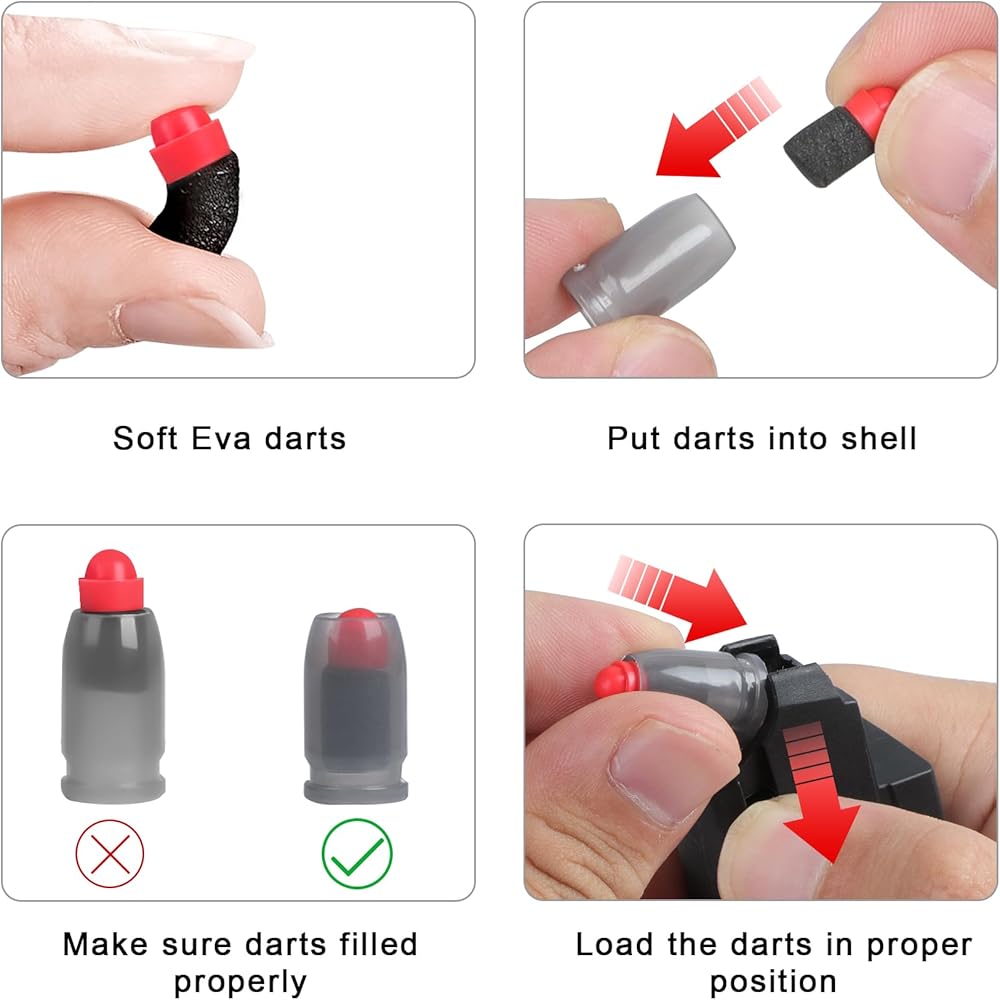 Soft Eva darts

Put darts into shell

Make sure darts filled properly

Load the darts in proper position