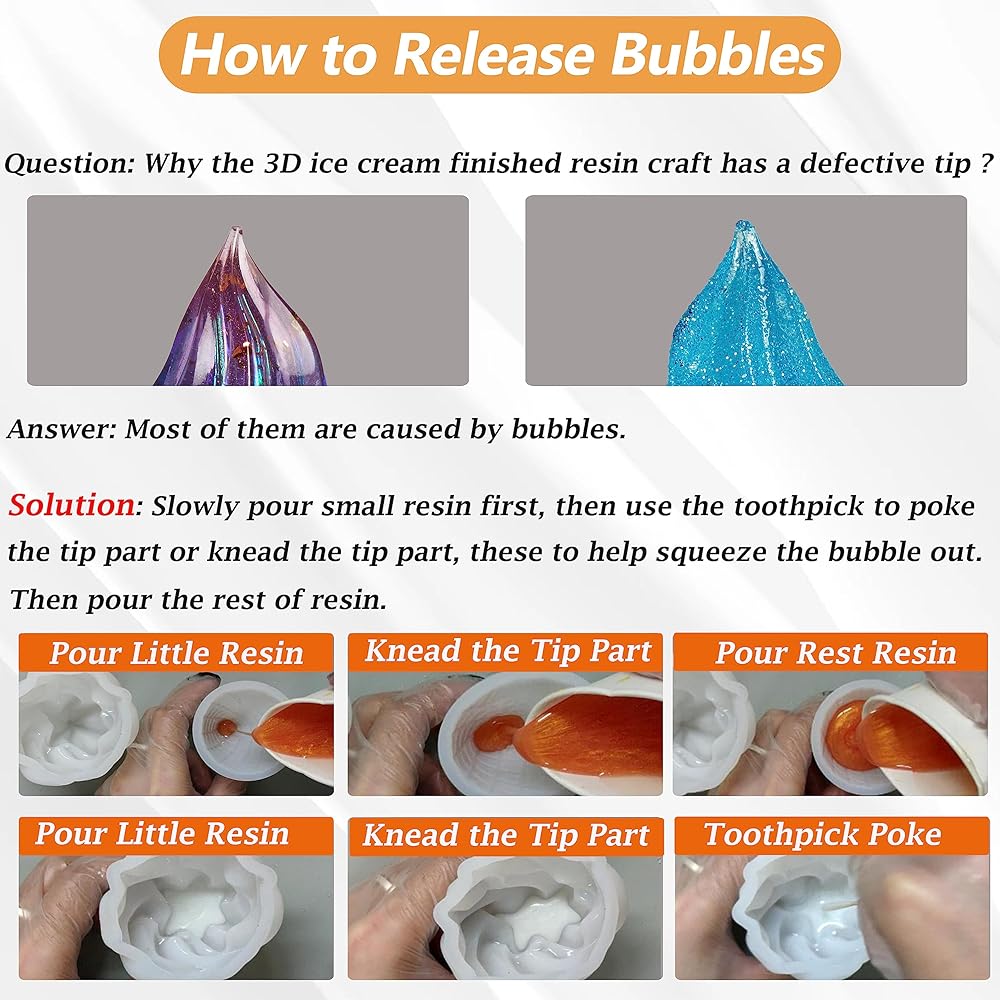 How to Release Bubbles

Question: Why the 3D ice cream finished resin craft has a defective tip ?

Answer: Most of them are caused by bubbles.

Solution: Slowly pour small resin first, then use the toothpick to poke the tip part or knead the tip part, these to help squeeze the bubble out. Then pour the rest of resin.

Pour Little Resin

Knead the Tip Part

Pour Rest Resin

Pour Little Resin

Knead the Tip Part

Toothpick Poke