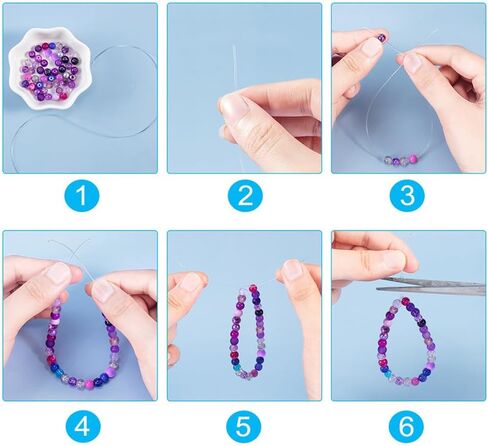 1

2

3

4

5

6