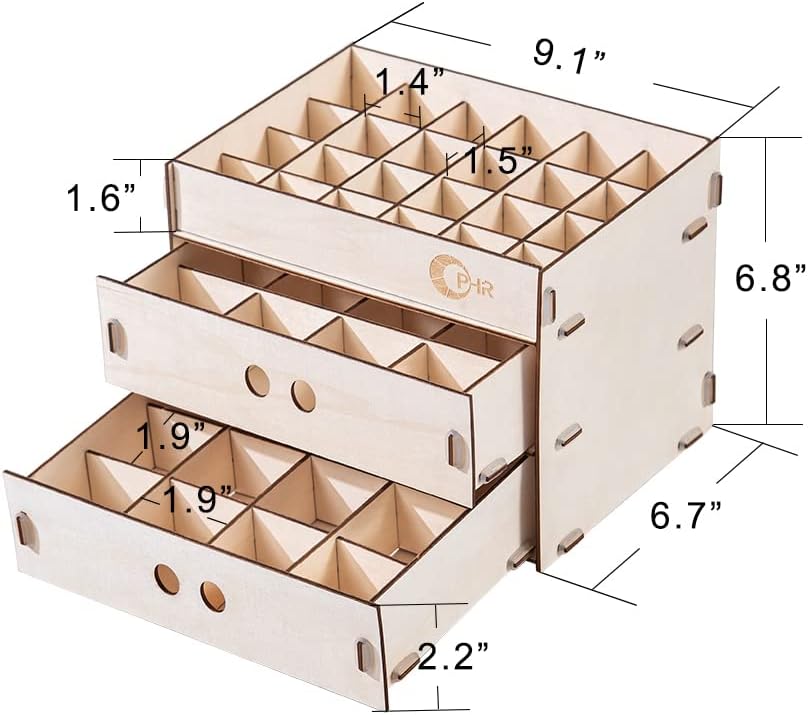 9.1”
1.4”
1.5”
1.6”
PHR
6.8”
1.9”
1.9”
6.7”
2.2”