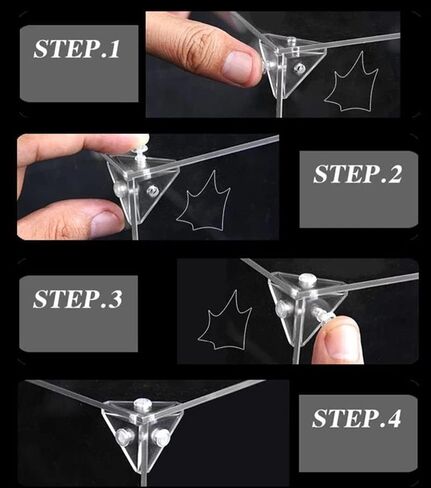 STEP.1

STEP.2

STEP.3

STEP.4