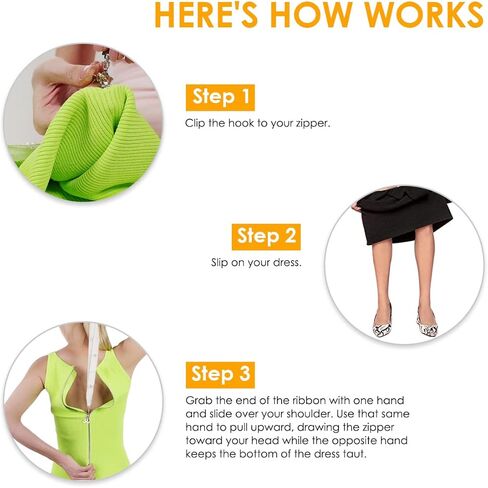 HERE'S HOW WORKS

Step 1
Clip the hook to your zipper.

Step 2
Slip on your dress.

Step 3
Grab the end of the ribbon with one hand and slide over your shoulder. Use that same hand to pull upward, drawing the zipper toward your head while the opposite hand keeps the bottom of the dress taut.