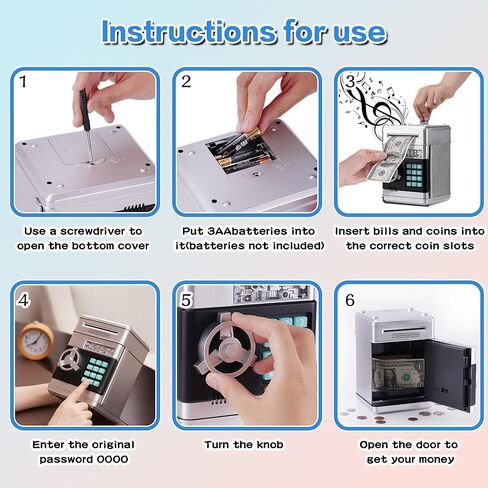 Instructions for use

1

Use a screwdriver to open the bottom cover

2

Put 3AAbatteries into it(batteries not included)

3

Insert bills and coins into the correct coin slots

4

Enter the original password 0000

5

Turn the knob

6

Open the door to get your money