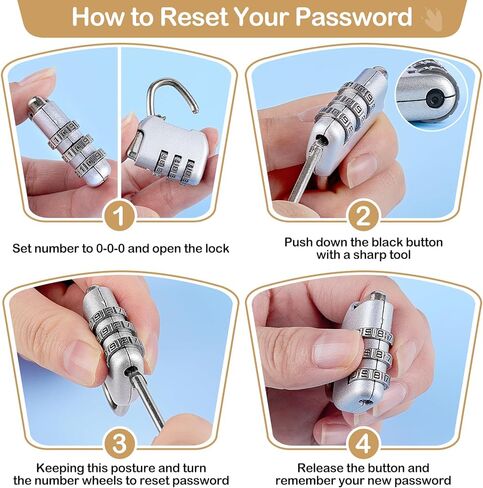 How to Reset Your Password

1

Set number to 0-0-0 and open the lock

2

Push down the black button with a sharp tool

3

Keeping this posture and turn the number wheels to reset password

4

Release the button and remember your new password