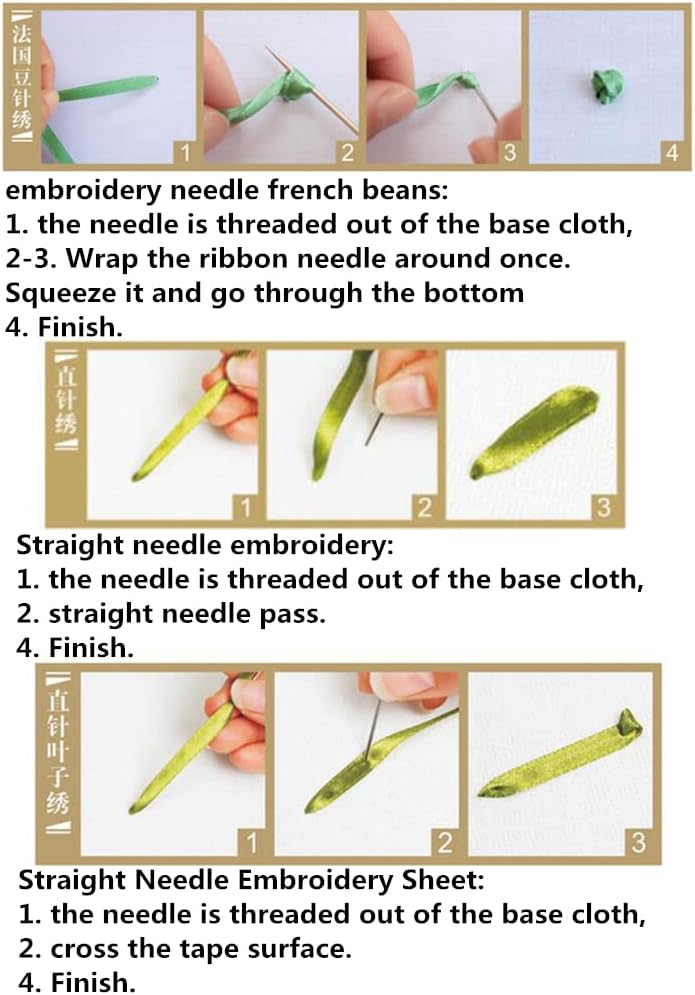 法国豆针绣

1 2 3 4

embroidery needle french beans:
1. the needle is threaded out of the base cloth,
2-3. Wrap the ribbon needle around once.
Squeeze it and go through the bottom
4. Finish.

直针绣

1 2 3

Straight needle embroidery:
1. the needle is threaded out of the base cloth,
2. straight needle pass.
4. Finish.

直针叶子绣

1 2 3

Straight Needle Embroidery Sheet:
1. the needle is threaded out of the base cloth,
2. cross the tape surface.
4. Finish.