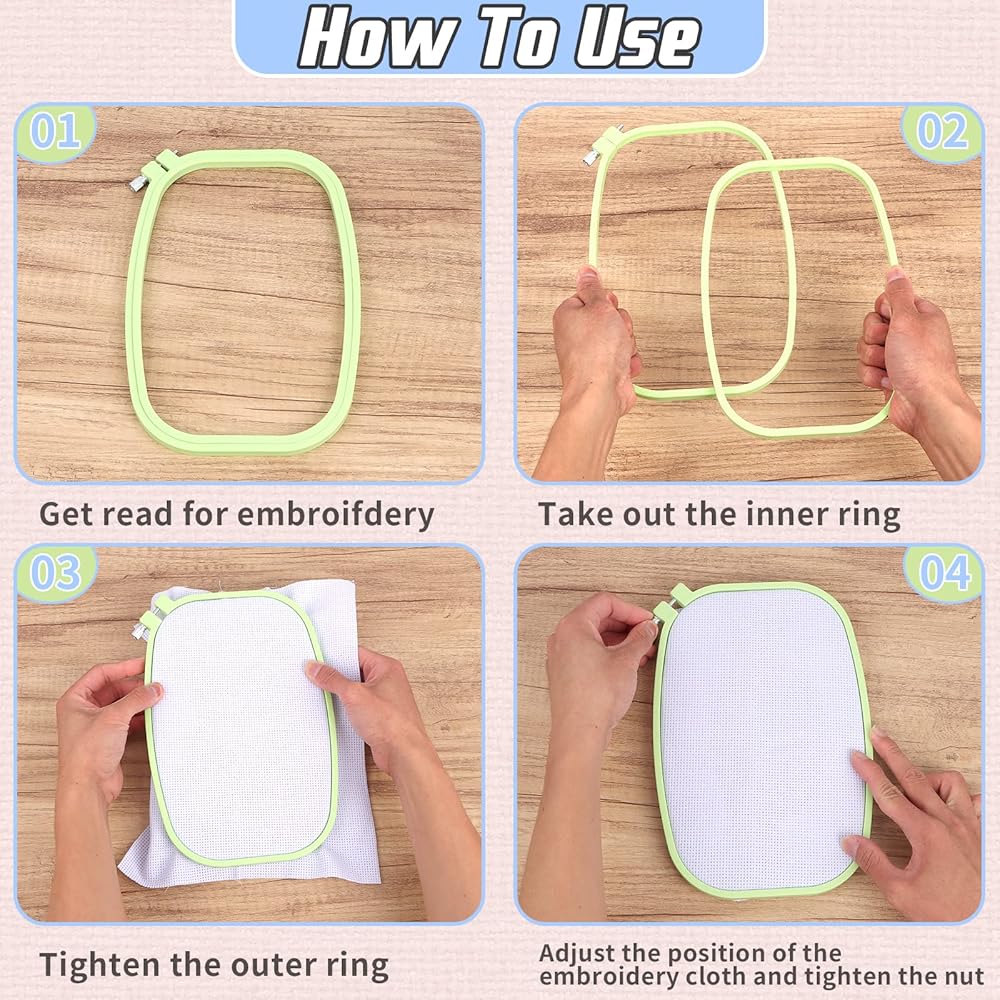 How To Use

01

Get read for embroifdery

02

Take out the inner ring

03

Tighten the outer ring

04

Adjust the position of the embroidery cloth and tighten the nut