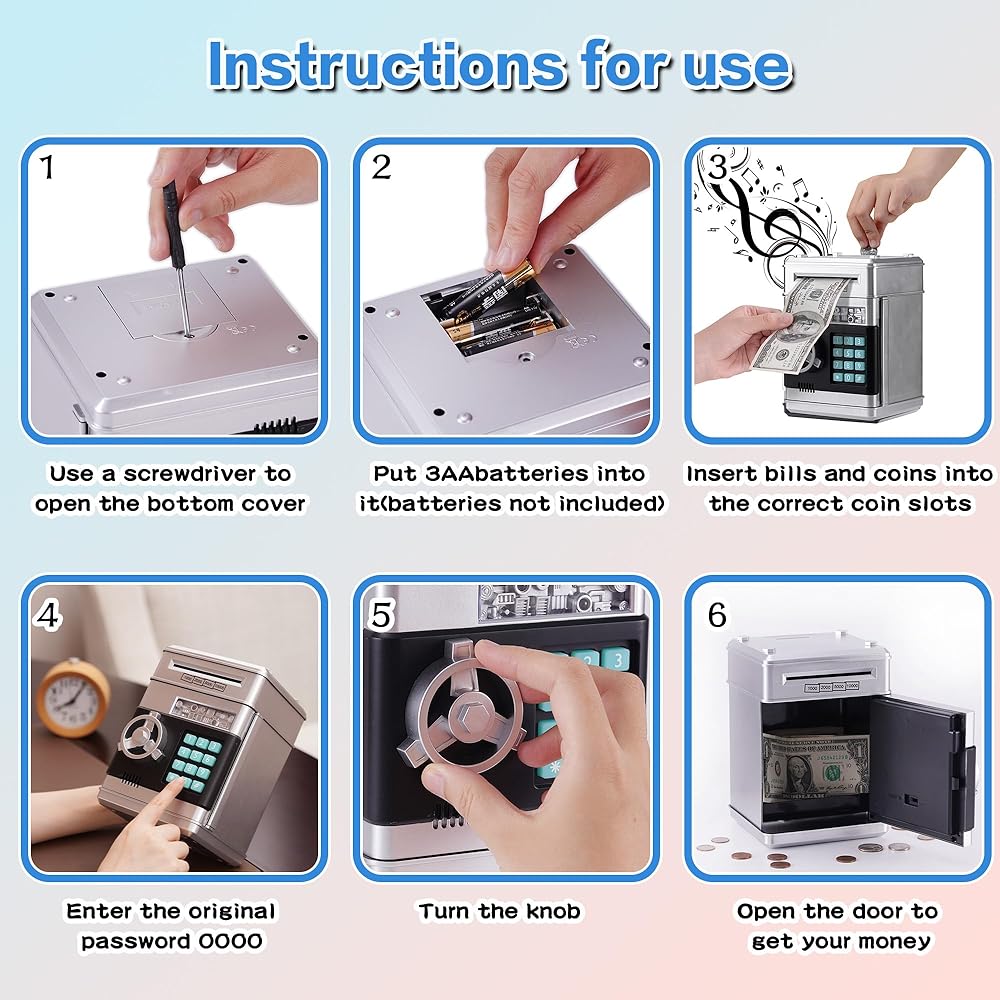 Instructions for use

1

Use a screwdriver to open the bottom cover

2

Put 3AAbatteries into it(batteries not included)

3

Insert bills and coins into the correct coin slots

4

Enter the original password 0000

5

Turn the knob

6

Open the door to get your money