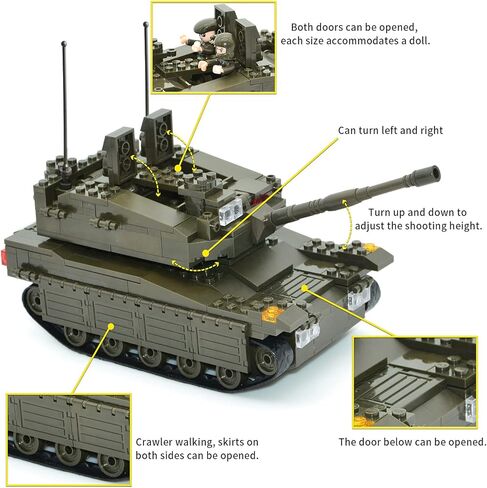 Both doors can be opened, each size accommodates a doll.

Can turn left and right

Turn up and down to adjust the shooting height.

Crawler walking, skirts on both sides can be opened.

The door below can be opened.