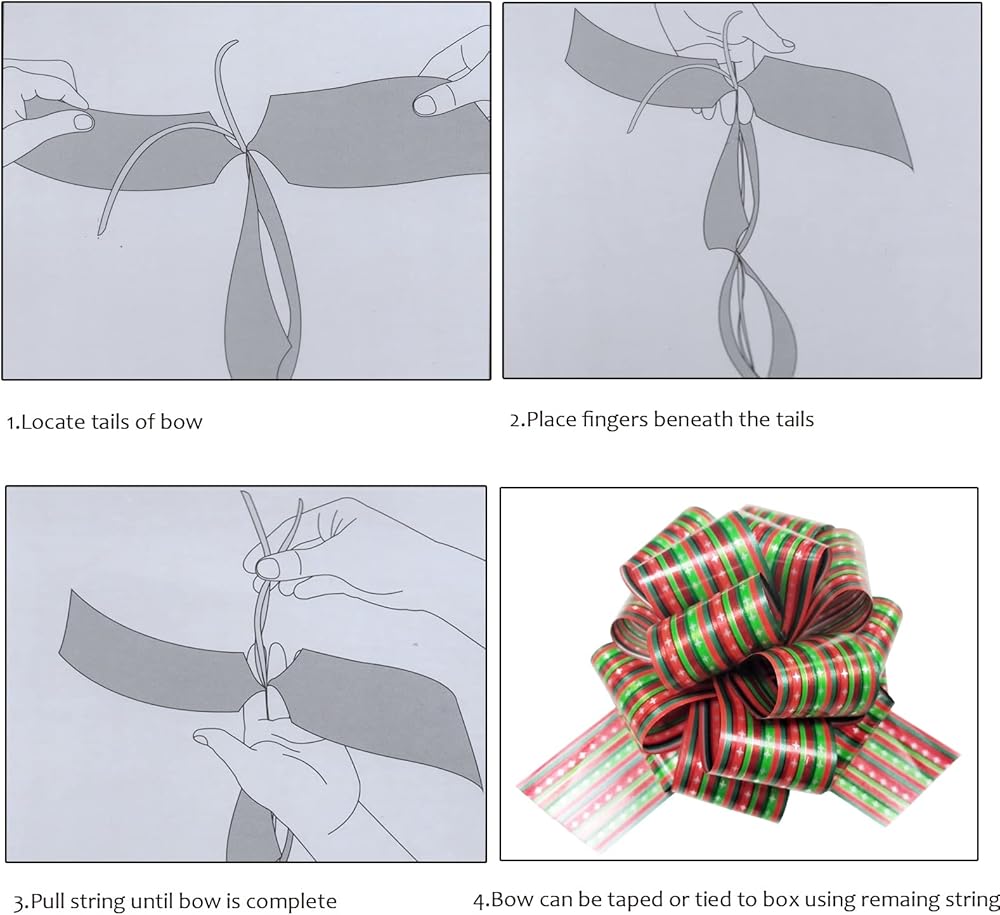 1.Locate tails of bow

2.Place fingers beneath the tails

3.Pull string until bow is complete

4.Bow can be taped or tied to box using remaing string