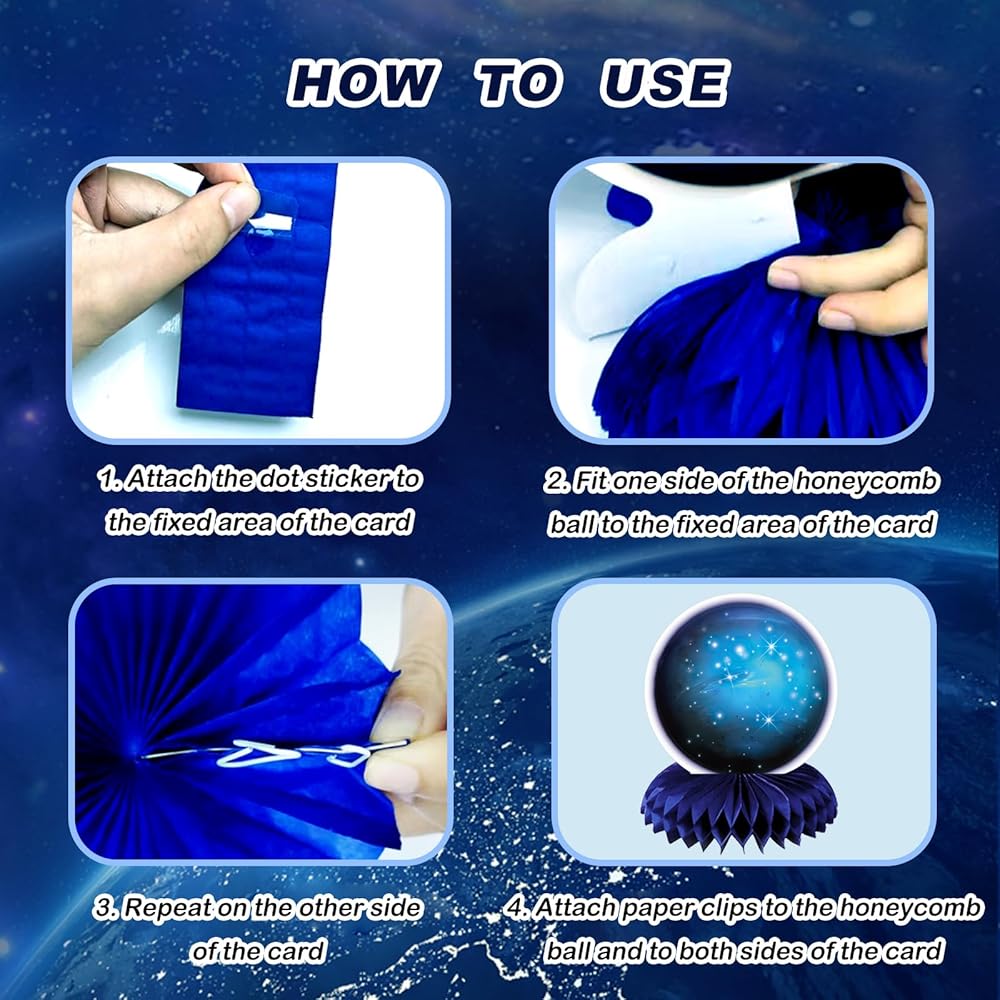 HOW TO USE

1. Attach the dot sticker to the fixed area of the card

2. Fit one side of the honeycomb ball to the fixed area of the card

3. Repeat on the other side of the card

4. Attach paper clips to the honeycomb ball and to both sides of the card