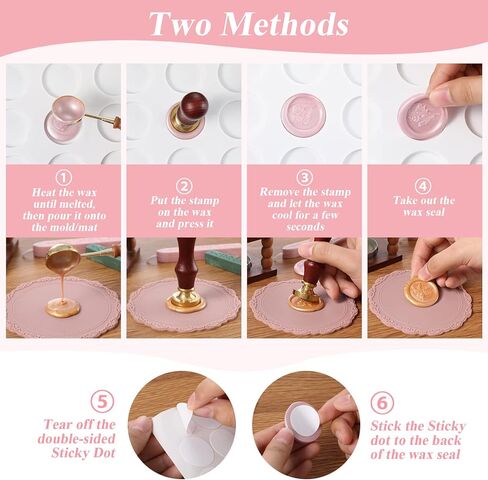 Two Methods

①
Heat the wax until melted, then pour it onto the mold/mat

②
Put the stamp on the wax and press it

③
Remove the stamp and let the wax cool for a few seconds

④
Take out the wax seal

⑤
Tear off the double-sided Sticky Dot

⑥
Stick the Sticky dot to the back of the wax seal