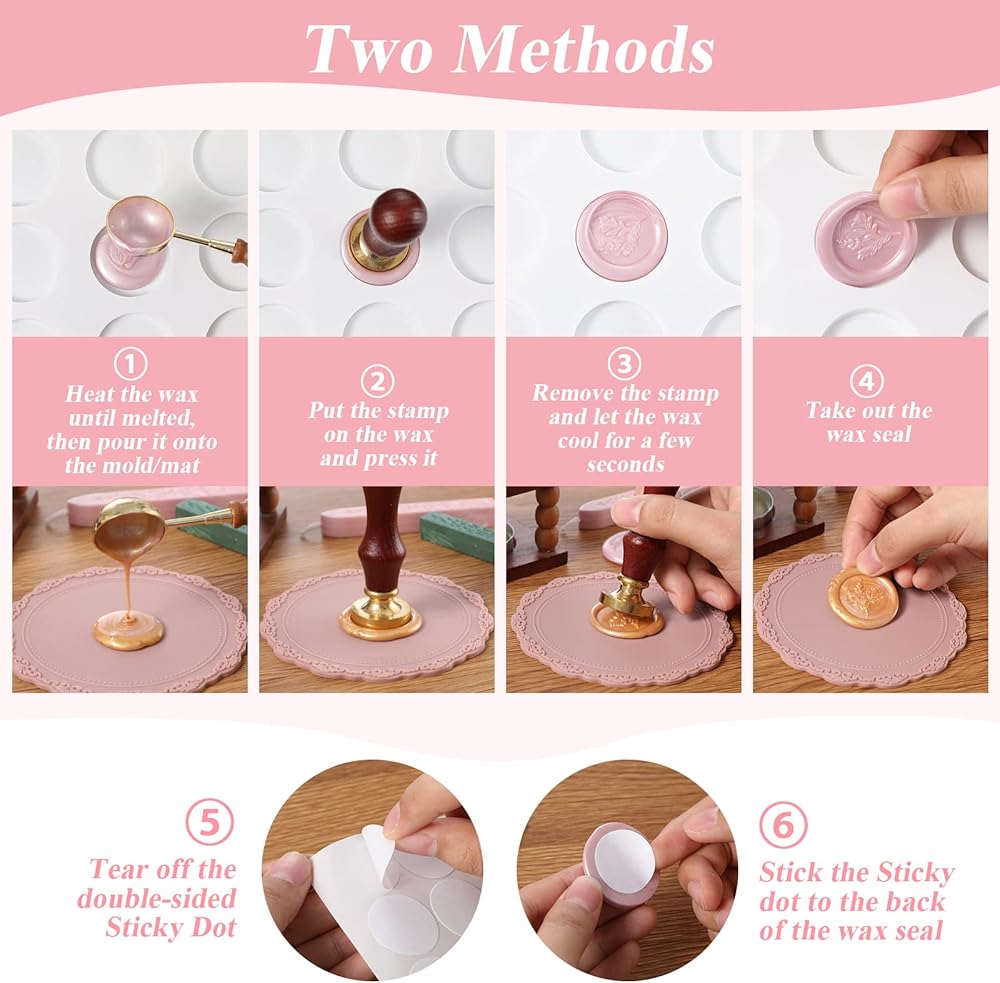 Two Methods

1
Heat the wax until melted, then pour it onto the mold/mat

2
Put the stamp on the wax and press it

3
Remove the stamp and let the wax cool for a few seconds

4
Take out the wax seal

5
Tear off the double-sided Sticky Dot

6
Stick the Sticky dot to the back of the wax seal