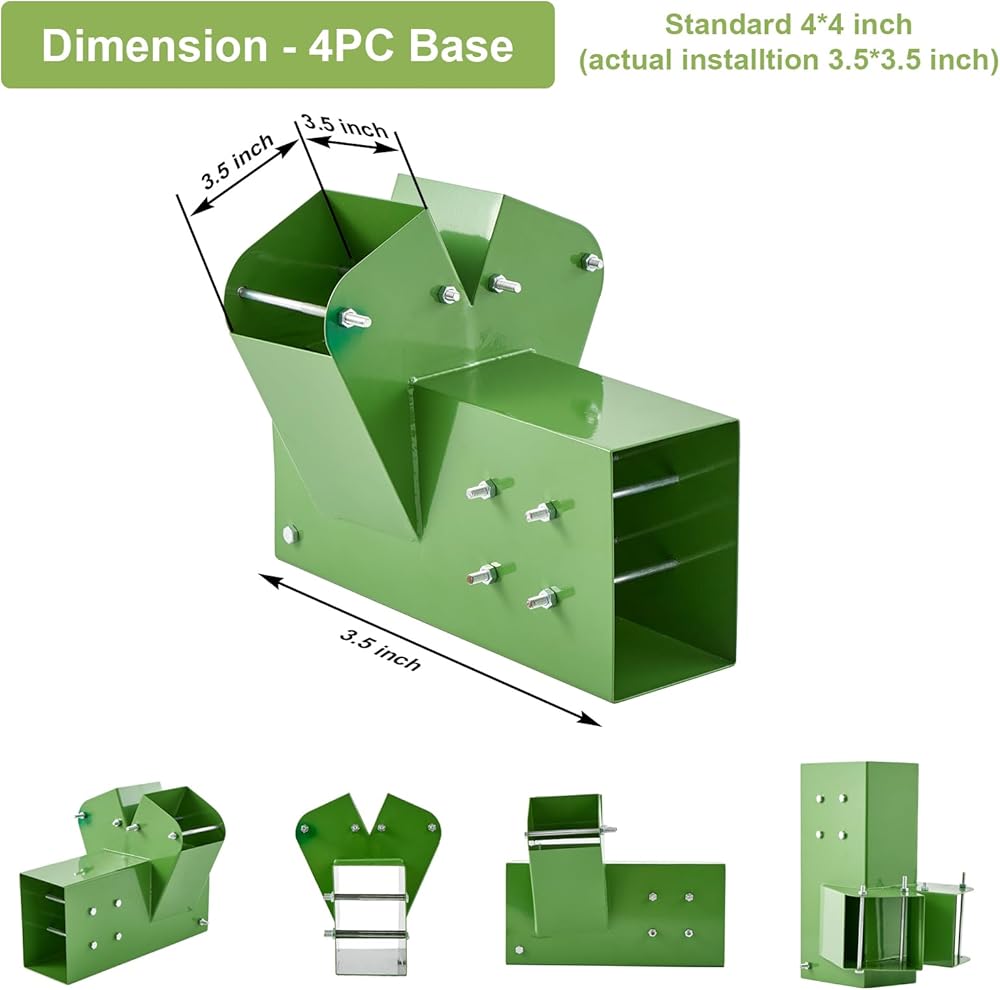 Dimension - 4PC Base

Standard 4*4 inch
(actual installtion 3.5*3.5 inch)

3.5 inch

3.5 inch

3.5 inch