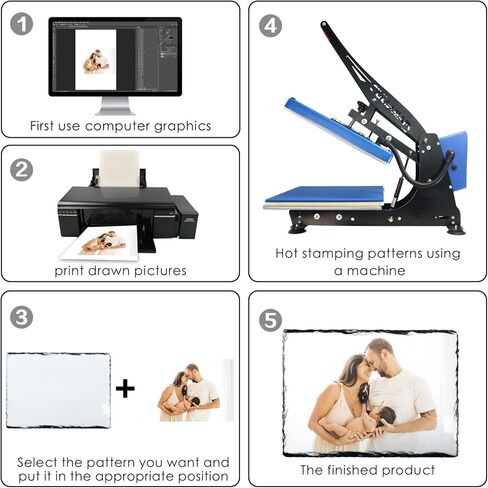 1

First use computer graphics

2

print drawn pictures

3

+

Select the pattern you want and put it in the appropriate position

4

Hot stamping patterns using a machine

5

The finished product