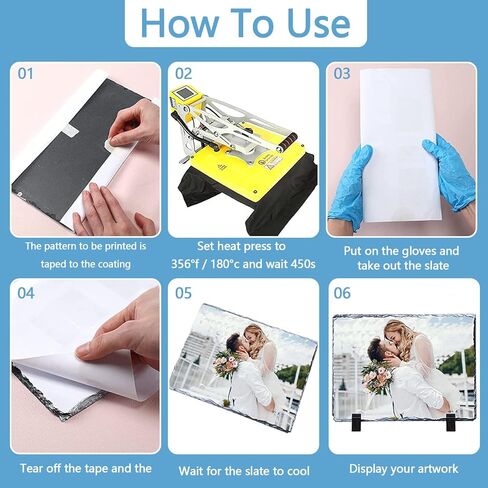 How To Use

01
The pattern to be printed is taped to the coating

02
Set heat press to 356°f / 180°c and wait 450s

03
Put on the gloves and take out the slate

04
Tear off the tape and the

05
Wait for the slate to cool

06
Display your artwork