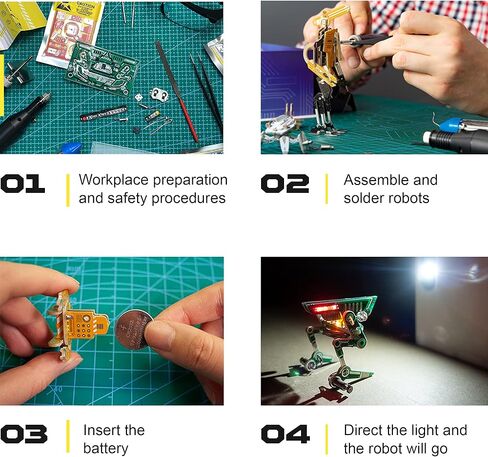 01 Workplace preparation and safety procedures

02 Assemble and solder robots

03 Insert the battery

04 Direct the light and the robot will go