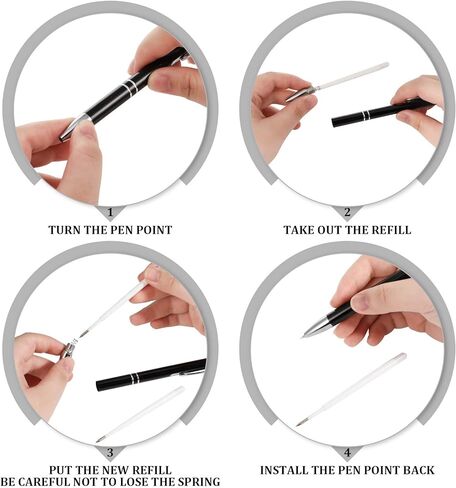 1
TURN THE PEN POINT

2
TAKE OUT THE REFILL

3
PUT THE NEW REFILL
BE CAREFUL NOT TO LOSE THE SPRING

4
INSTALL THE PEN POINT BACK