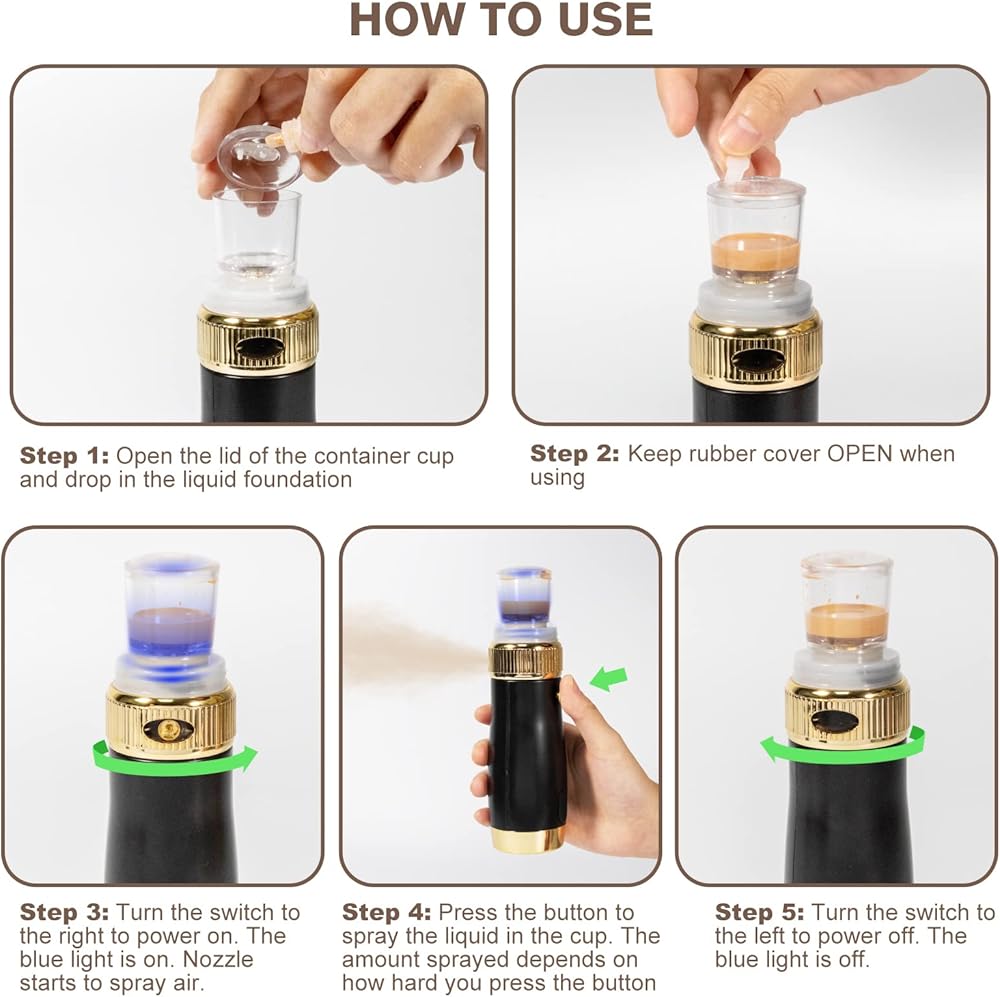 HOW TO USE

Step 1: Open the lid of the container cup and drop in the liquid foundation

Step 2: Keep rubber cover OPEN when using

Step 3: Turn the switch to the right to power on. The blue light is on. Nozzle starts to spray air.

Step 4: Press the button to spray the liquid in the cup. The amount sprayed depends on how hard you press the button

Step 5: Turn the switch to the left to power off. The blue light is off.