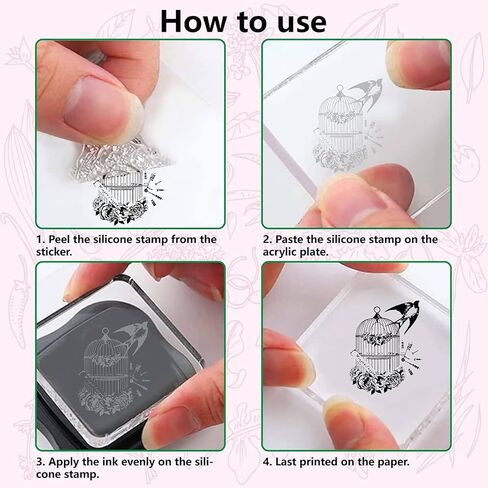 How to use

1. Peel the silicone stamp from the sticker.

2. Paste the silicone stamp on the acrylic plate.

3. Apply the ink evenly on the silicone stamp.

4. Last printed on the paper.