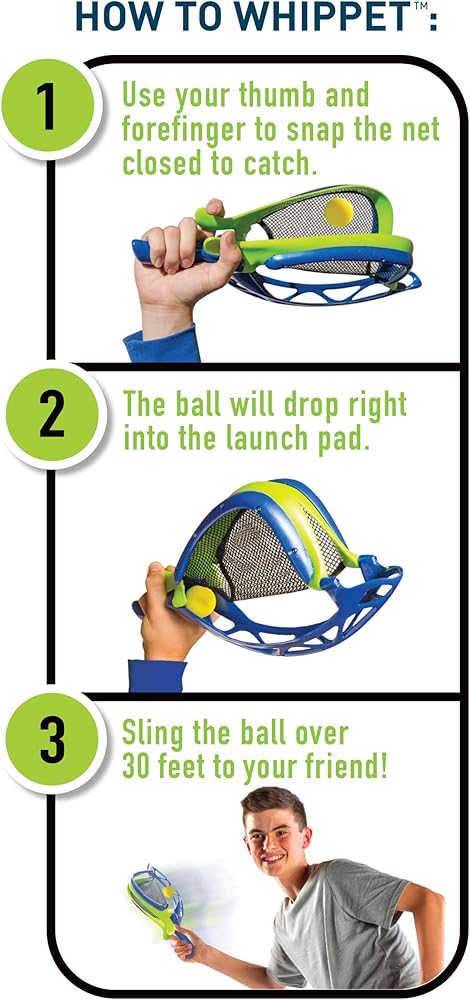 HOW TO WHIPPET™:

1

Use your thumb and forefinger to snap the net closed to catch.

2

The ball will drop right into the launch pad.

3

Sling the ball over 30 feet to your friend!