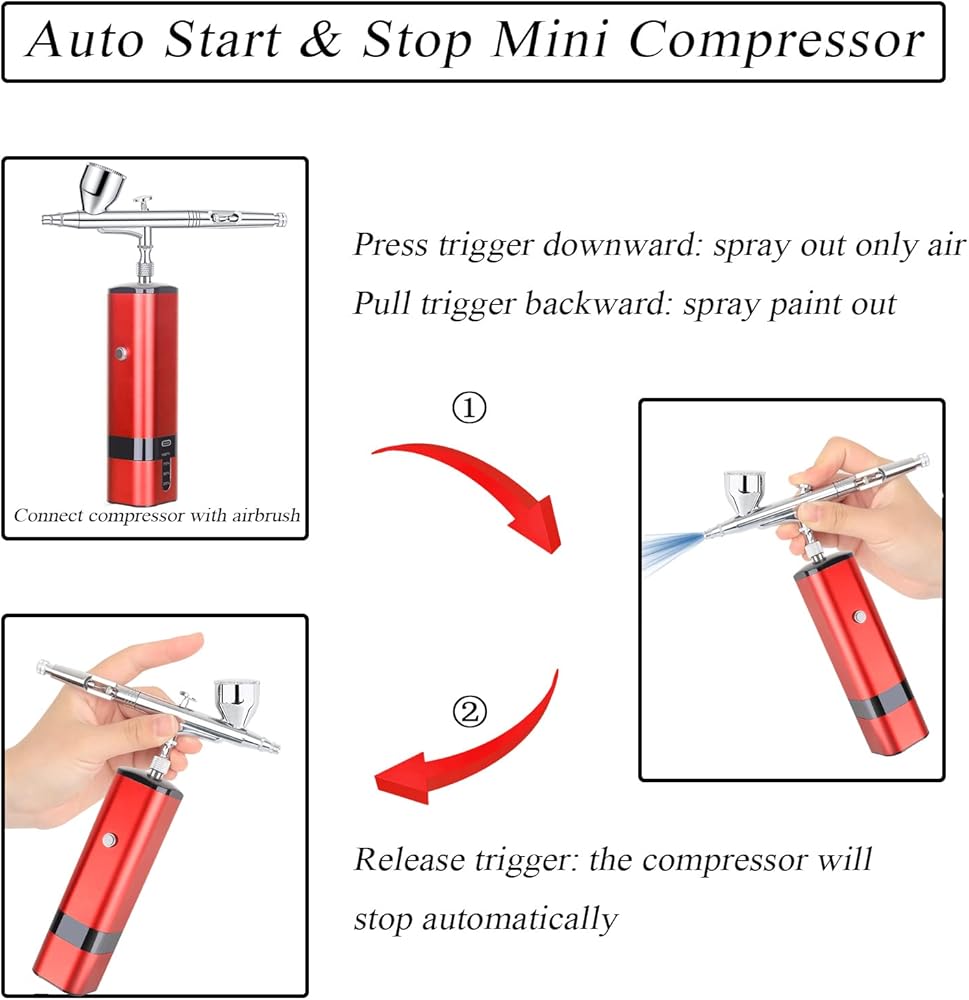 Auto Start & Stop Mini Compressor

Connect compressor with airbrush

Press trigger downward: spray out only air
Pull trigger backward: spray paint out

①

②

Release trigger: the compressor will stop automatically