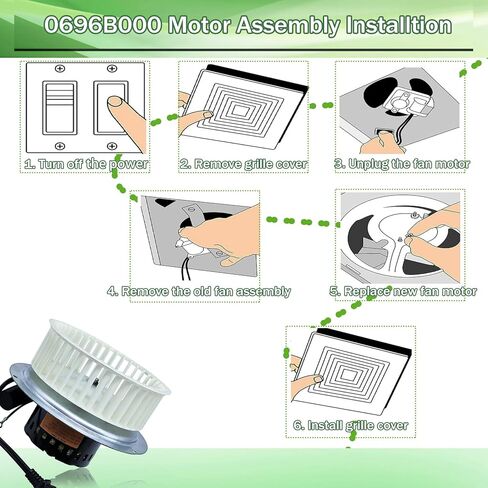 0696B000 Motor Assembly Installtion

1. Turn off the power

2. Remove grille cover

3. Unplug the fan motor

4. Remove the old fan assembly

5. Replace new fan motor

6. Install grille cover