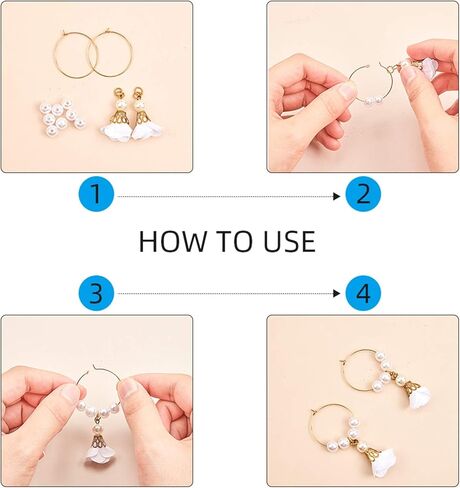 1

2

HOW TO USE

3

4