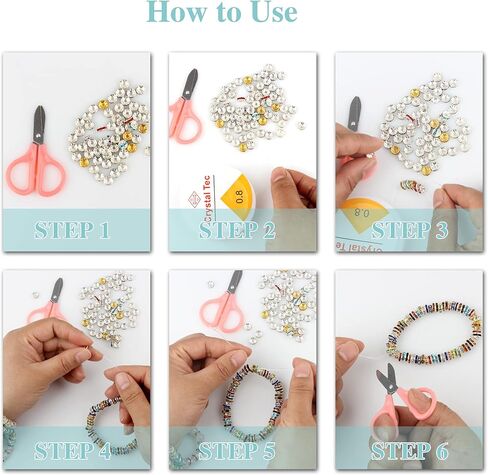 How to Use

STEP 1

Crystal Tec
0.8
STEP 2

0.8
Crystal Tec
STEP 3

STEP 4

STEP 5

STEP 6