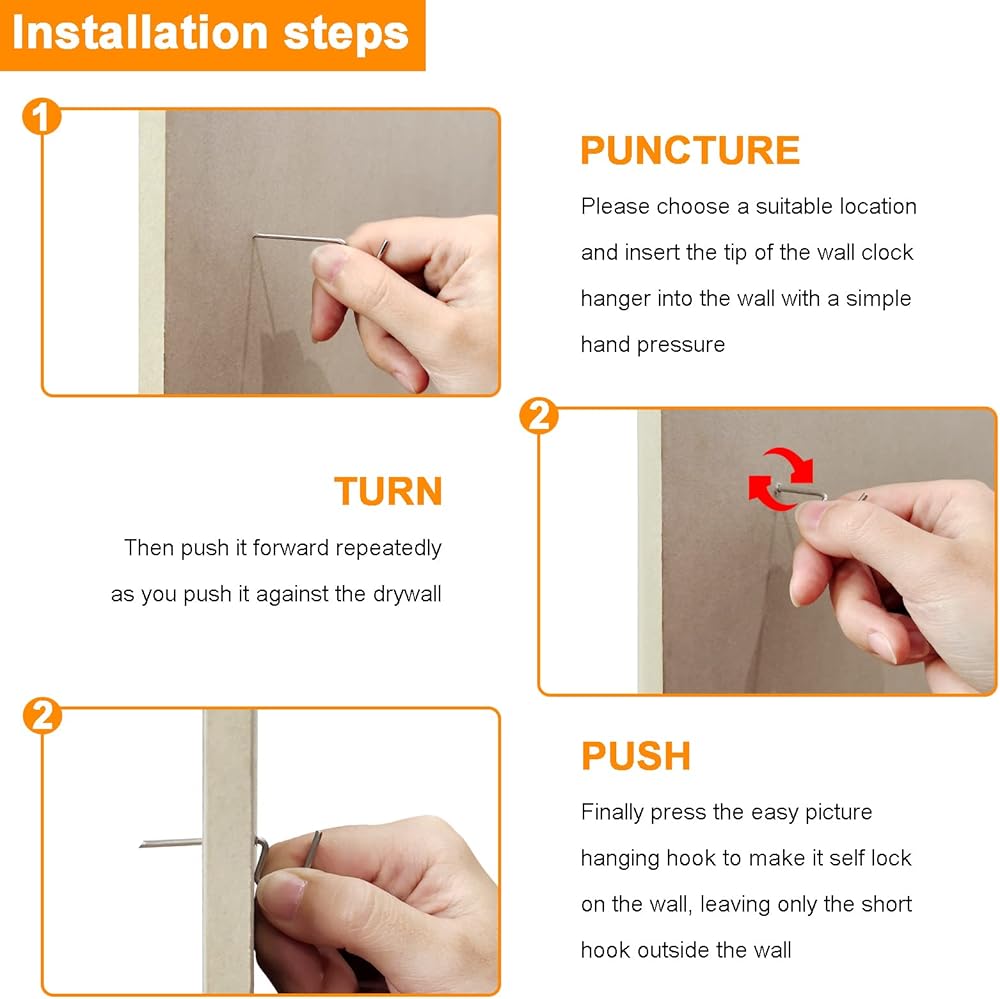 Installation steps

1

PUNCTURE

Please choose a suitable location and insert the tip of the wall clock hanger into the wall with a simple hand pressure

2

TURN

Then push it forward repeatedly as you push it against the drywall

2

PUSH

Finally press the easy picture hanging hook to make it self lock on the wall, leaving only the short hook outside the wall