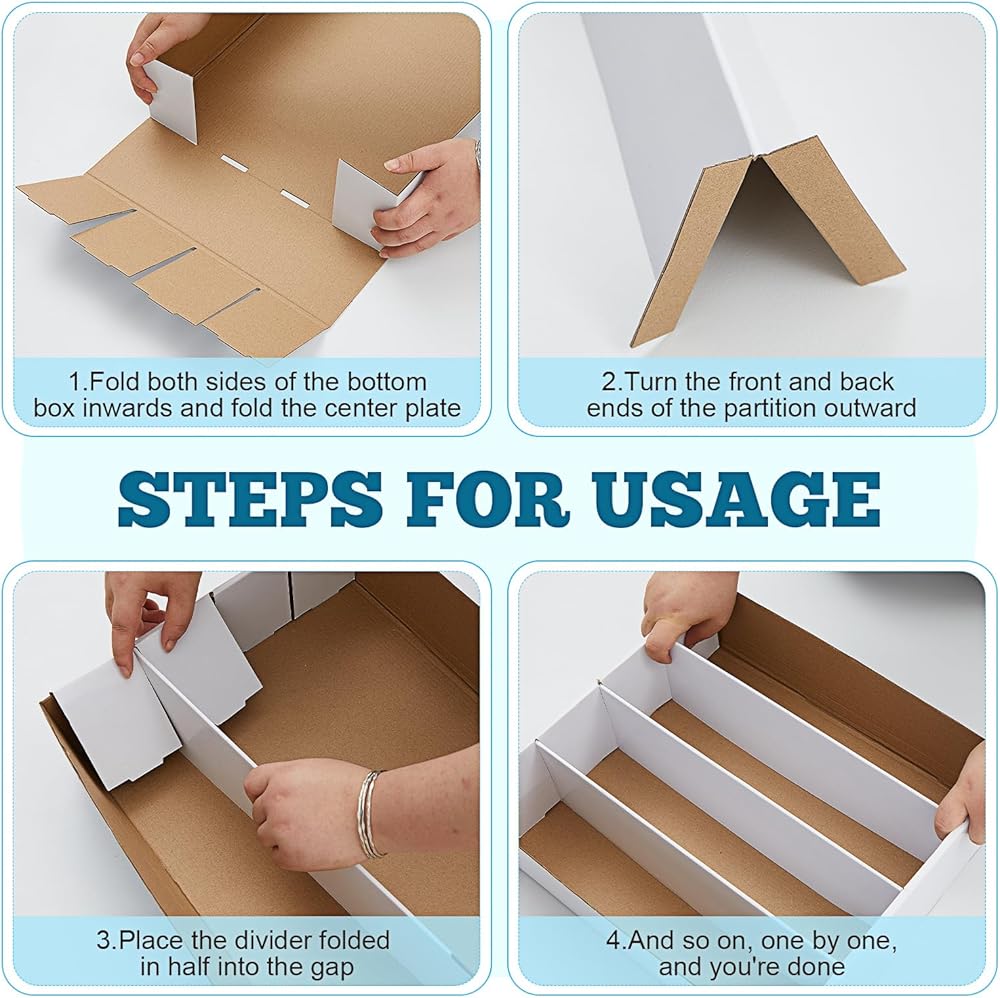 1.Fold both sides of the bottom box inwards and fold the center plate

2.Turn the front and back ends of the partition outward

STEPS FOR USAGE

3.Place the divider folded in half into the gap

4.And so on, one by one, and you're done