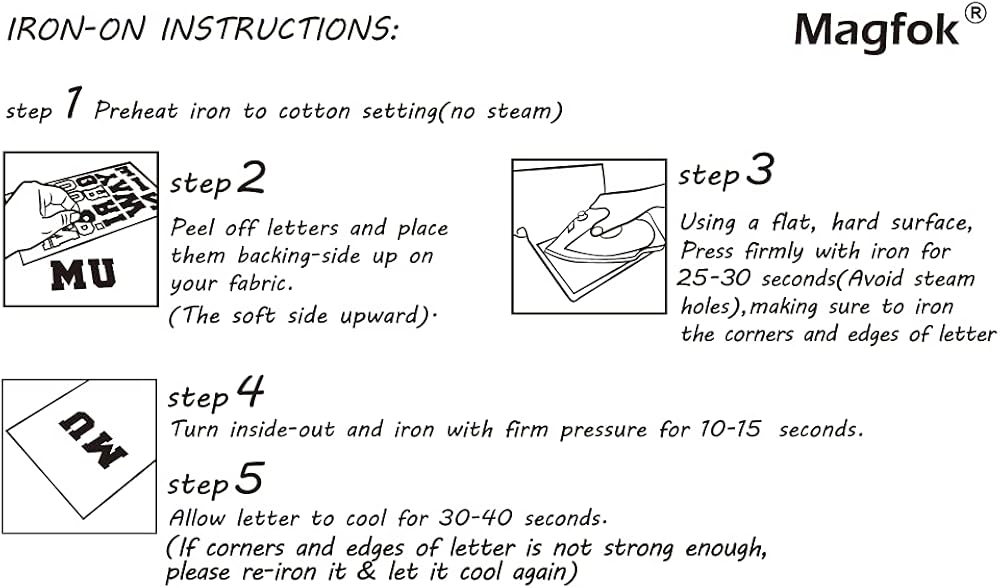 IRON-ON INSTRUCTIONS:

Magfok®

step 1 Preheat iron to cotton setting(no steam)

MU

step 2
Peel off letters and place them backing-side up on your fabric.
(The soft side upward).

step 3
Using a flat, hard surface, Press firmly with iron for 25-30 seconds(Avoid steam holes),making sure to iron the corners and edges of letter

MU

step 4
Turn inside-out and iron with firm pressure for 10-15 seconds.

step 5
Allow letter to cool for 30-40 seconds.
(If corners and edges of letter is not strong enough, please re-iron it & let it cool again)