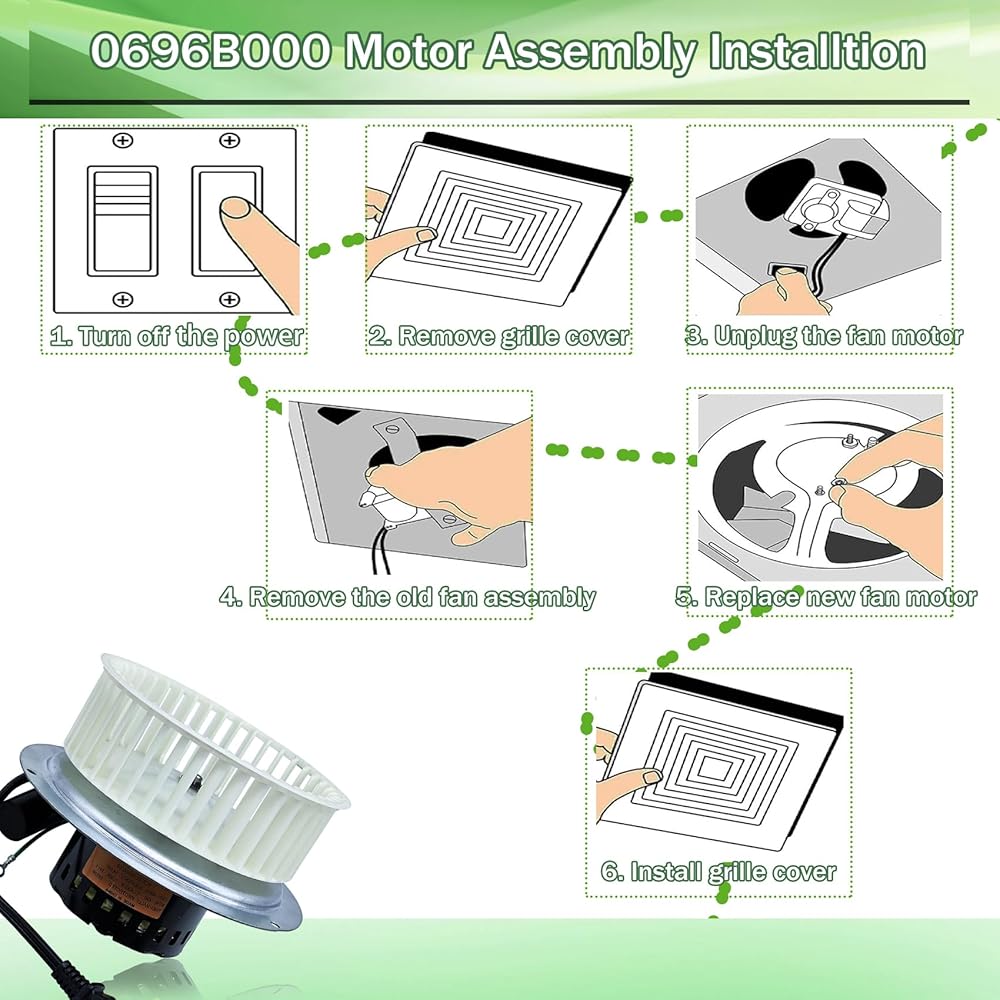 0696B000 Motor Assembly Installtion

1. Turn off the power

2. Remove grille cover

3. Unplug the fan motor

4. Remove the old fan assembly

5. Replace new fan motor

6. Install grille cover