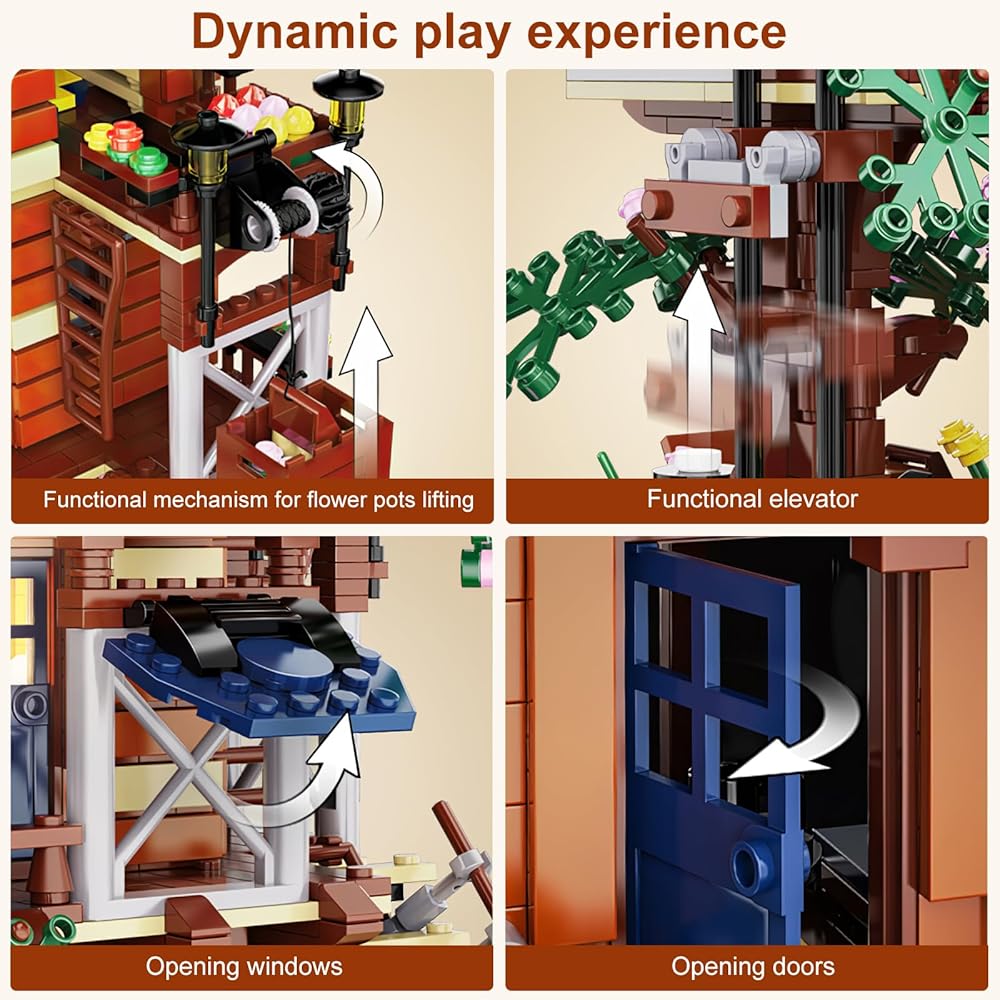 Dynamic play experience

Functional mechanism for flower pots lifting

Functional elevator

Opening windows

Opening doors