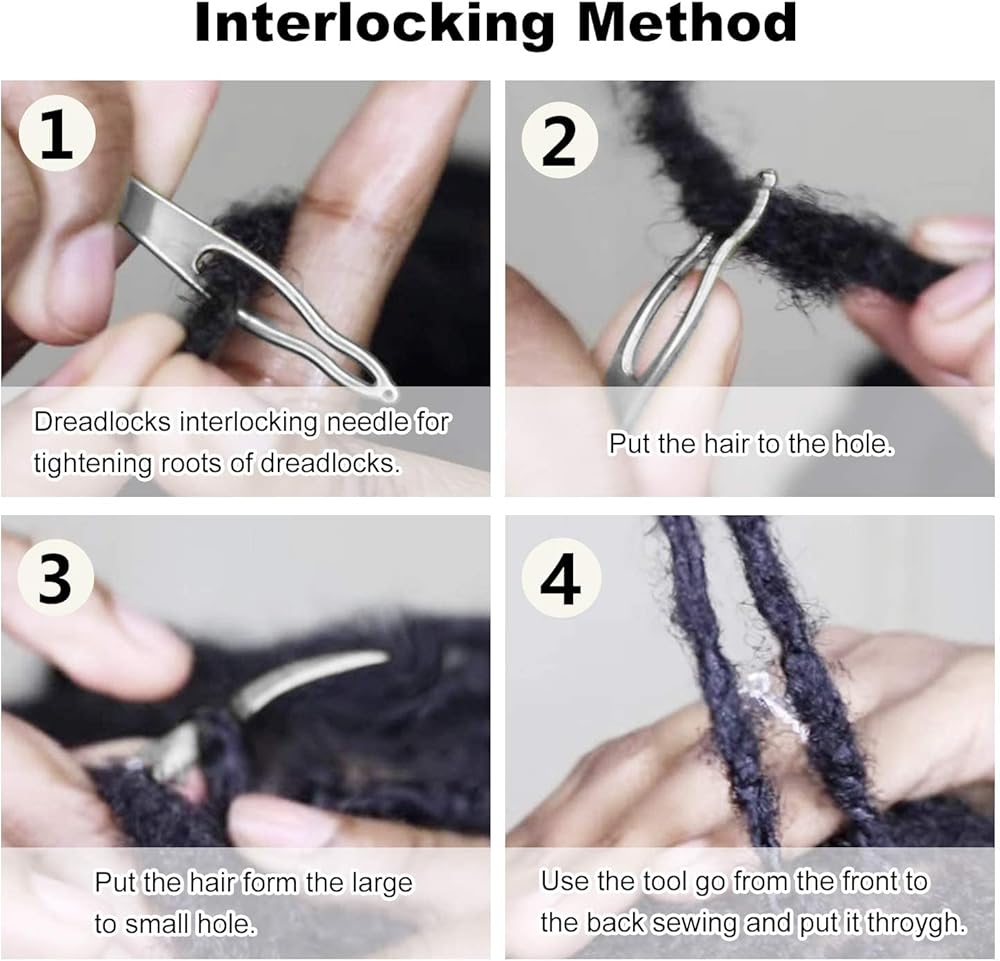 Interlocking Method

1

Dreadlocks interlocking needle for tightening roots of dreadlocks.

2

Put the hair to the hole.

3

Put the hair form the large to small hole.

4

Use the tool go from the front to the back sewing and put it throygh.