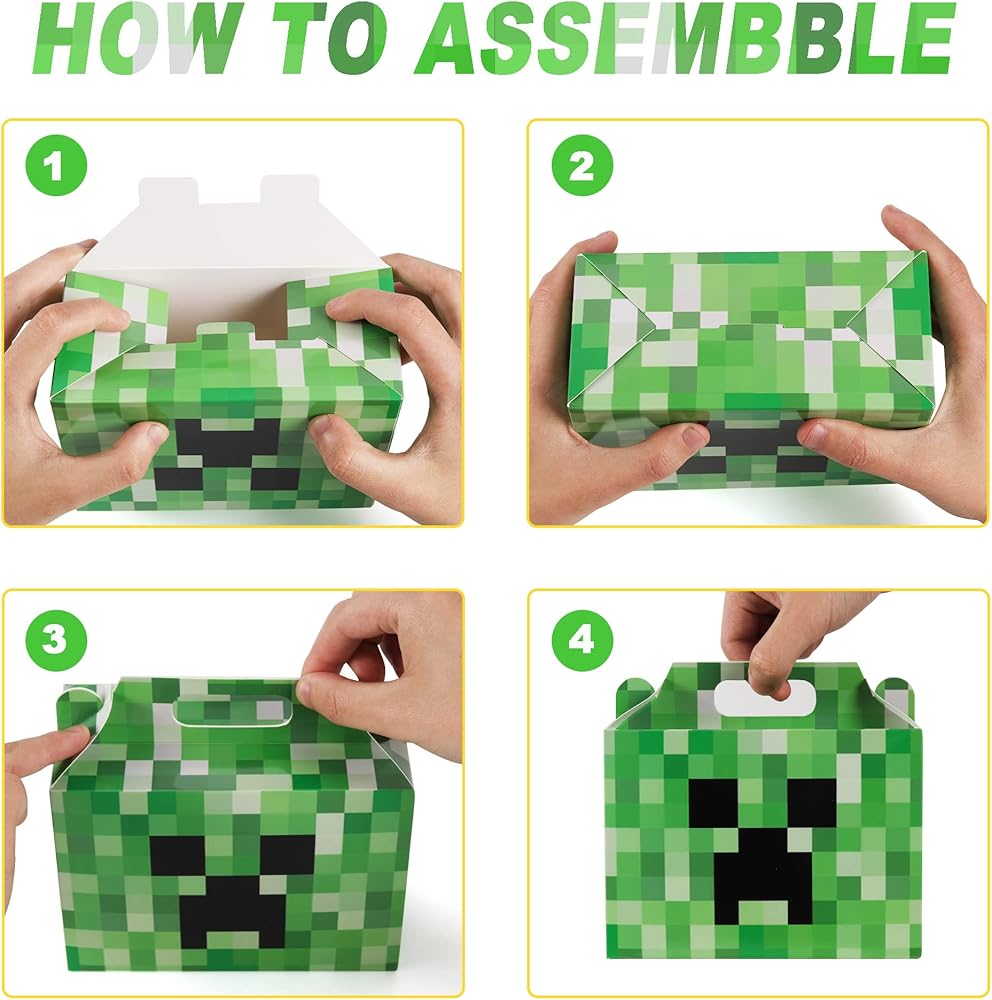 HOW TO ASSEMBBLE

1

2

3

4