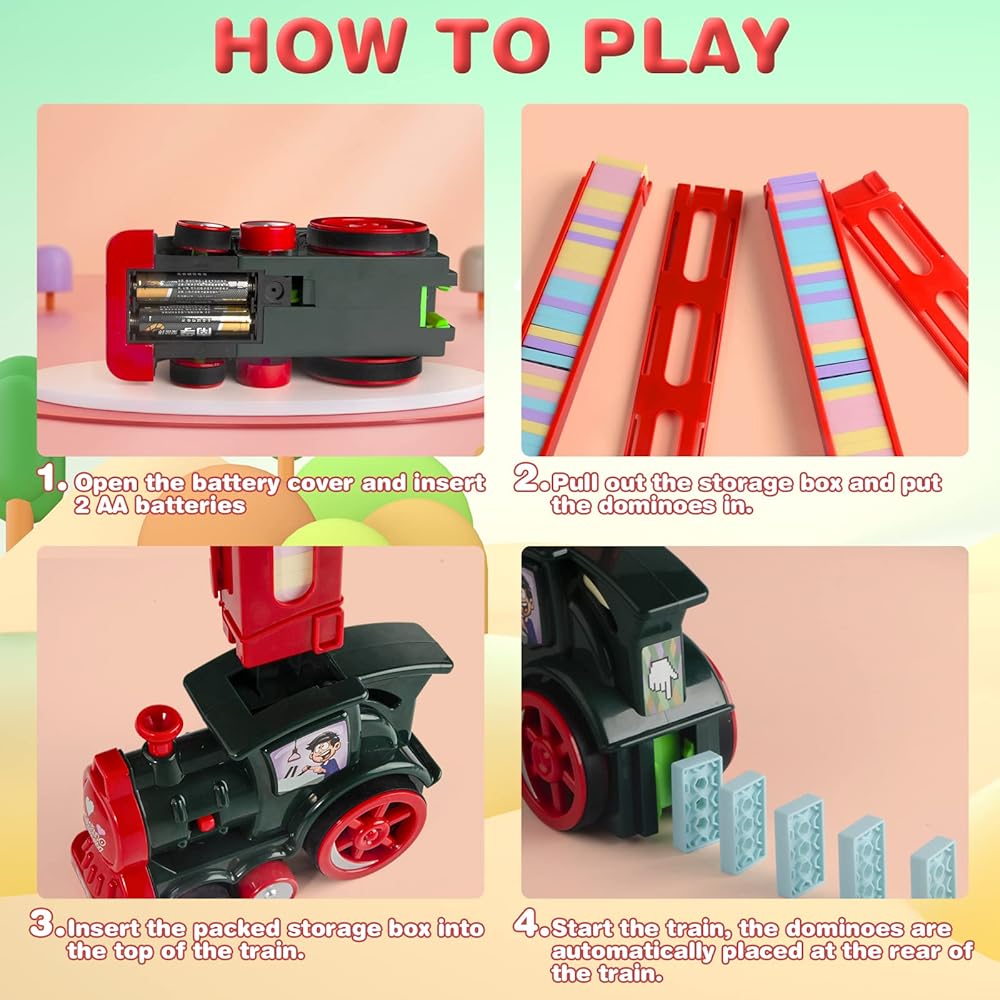 HOW TO PLAY

1. Open the battery cover and insert 2 AA batteries

2. Pull out the storage box and put the dominoes in.

3. Insert the packed storage box into the top of the train.

4. Start the train, the dominoes are automatically placed at the rear of the train.